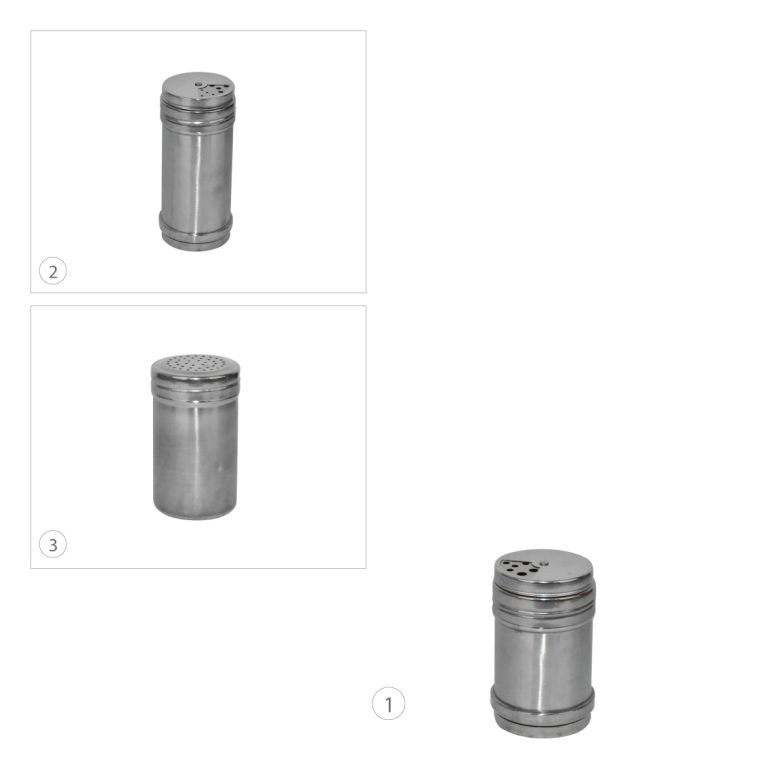 2

3

1