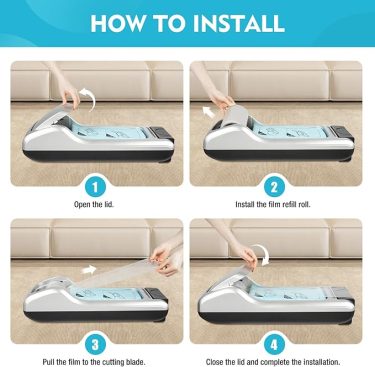 HOW TO INSTALL

1
Open the lid.

2
Install the film refill roll.

3
Pull the film to the cutting blade.

4
Close the lid and complete the installation.