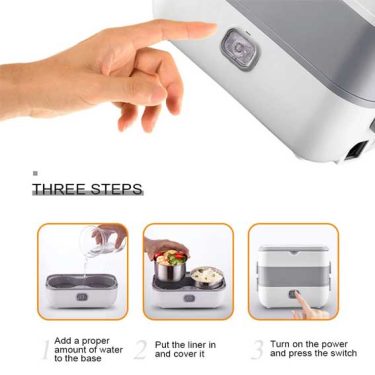 THREE STEPS

1 Add a proper amount of water to the base

2 Put the liner in and cover it

3 Turn on the power and press the switch