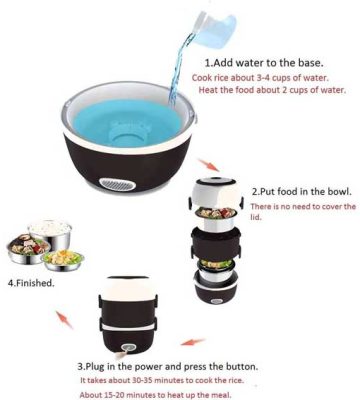 1.Add water to the base.
Cook rice about 3-4 cups of water.
Heat the food about 2 cups of water.

2.Put food in the bowl.
There is no need to cover the lid.

4.Finished.

3.Plug in the power and press the button.
It takes about 30-35 minutes to cook the rice.
About 15-20 minutes to heat up the meal.