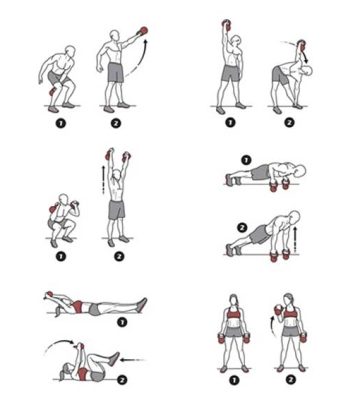 1
2
1
2
1
2
1
2
1
2
1
2