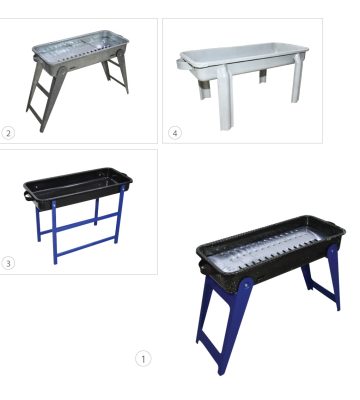 2

4

3

1