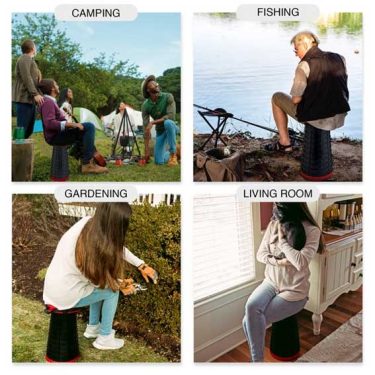 CAMPING

FISHING

GARDENING

LIVING ROOM