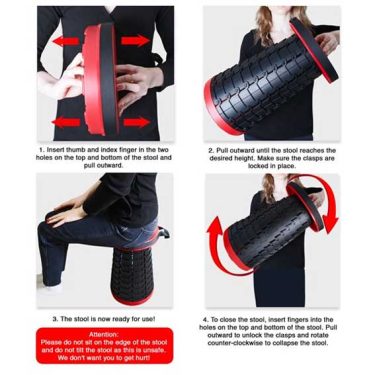 1. Insert thumb and index finger in the two holes on the top and bottom of the stool and pull outward.

2. Pull outward until the stool reaches the desired height. Make sure the clasps are locked in place.

3. The stool is now ready for use!

Attention:
Please do not sit on the edge of the stool and do not tilt the stool as this is unsafe. We don't want you to get hurt!

4. To close the stool, insert fingers into the holes on the top and bottom of the stool. Pull outward to unlock the clasps and rotate counter-clockwise to collapse the stool.