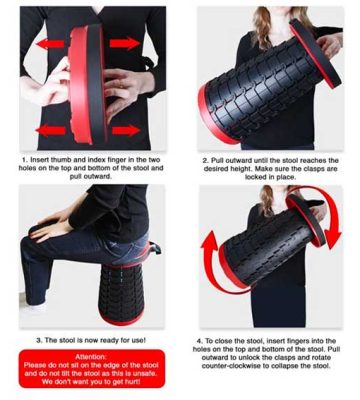 1. Insert thumb and index finger in the two holes on the top and bottom of the stool and pull outward.

2. Pull outward until the stool reaches the desired height. Make sure the clasps are locked in place.

3. The stool is now ready for use!

Attention:
Please do not sit on the edge of the stool and do not tilt the stool as this is unsafe. We don't want you to get hurt!

4. To close the stool, insert fingers into the holes on the top and bottom of the stool. Pull outward to unlock the clasps and rotate counter-clockwise to collapse the stool.