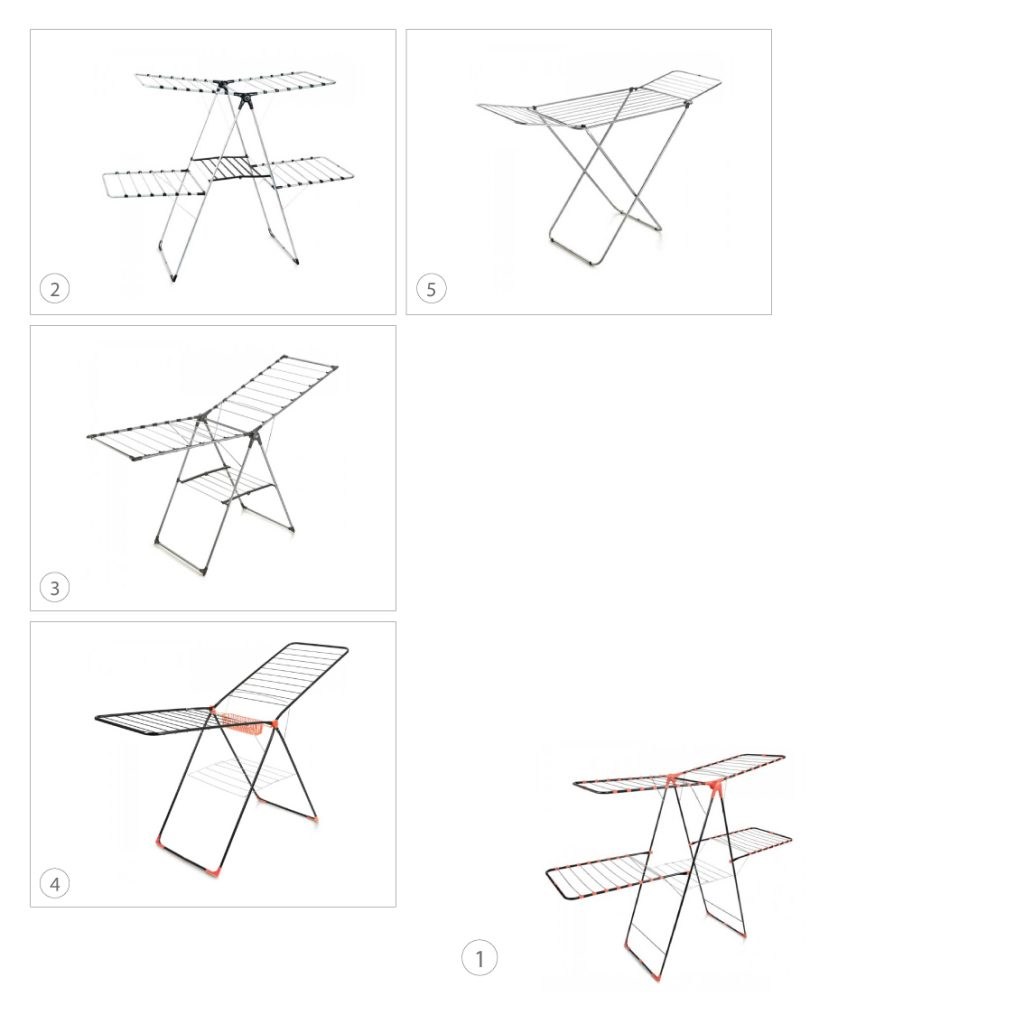 2

5

3

4

1