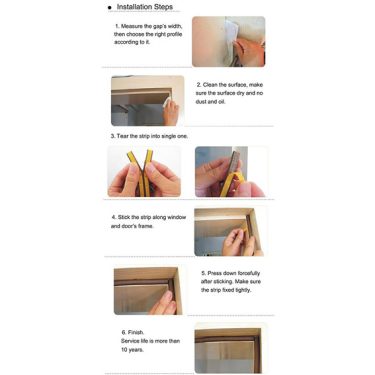 ● Installation Steps

1. Measure the gap's width, then choose the right profile according to it.

2. Clean the surface, make sure the surface dry and no dust and oil.

3. Tear the strip into single one.

4. Stick the strip along window and door's frame.

5. Press down forcefully after sticking. Make sure the strip fixed tightly.

6. Finish.
Service life is more than 10 years.