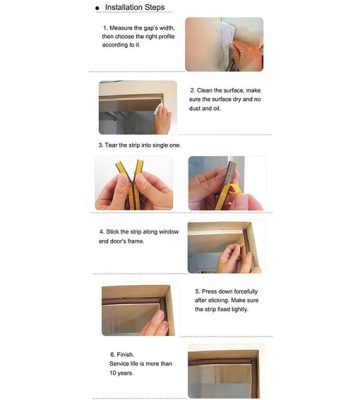 ● Installation Steps

1. Measure the gap's width, then choose the right profile according to it.

2. Clean the surface, make sure the surface dry and no dust and oil.

3. Tear the strip into single one.

4. Stick the strip along window and door's frame.

5. Press down forcefully after sticking. Make sure the strip fixed tightly.

6. Finish.
Service life is more than 10 years.