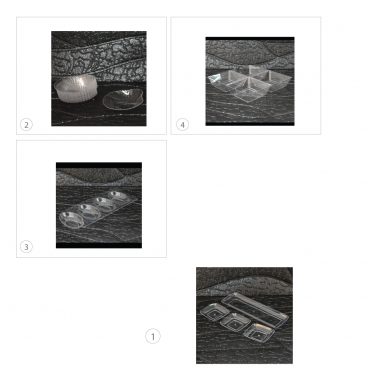 2

4

3

1