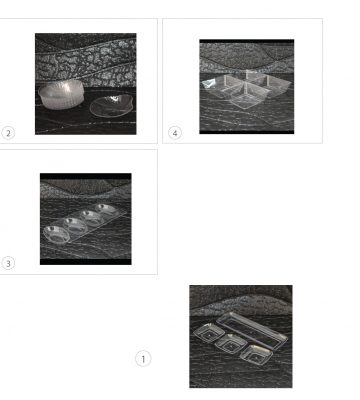 2

4

3

1