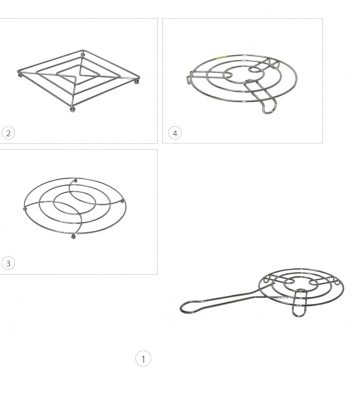 2

4

3

1