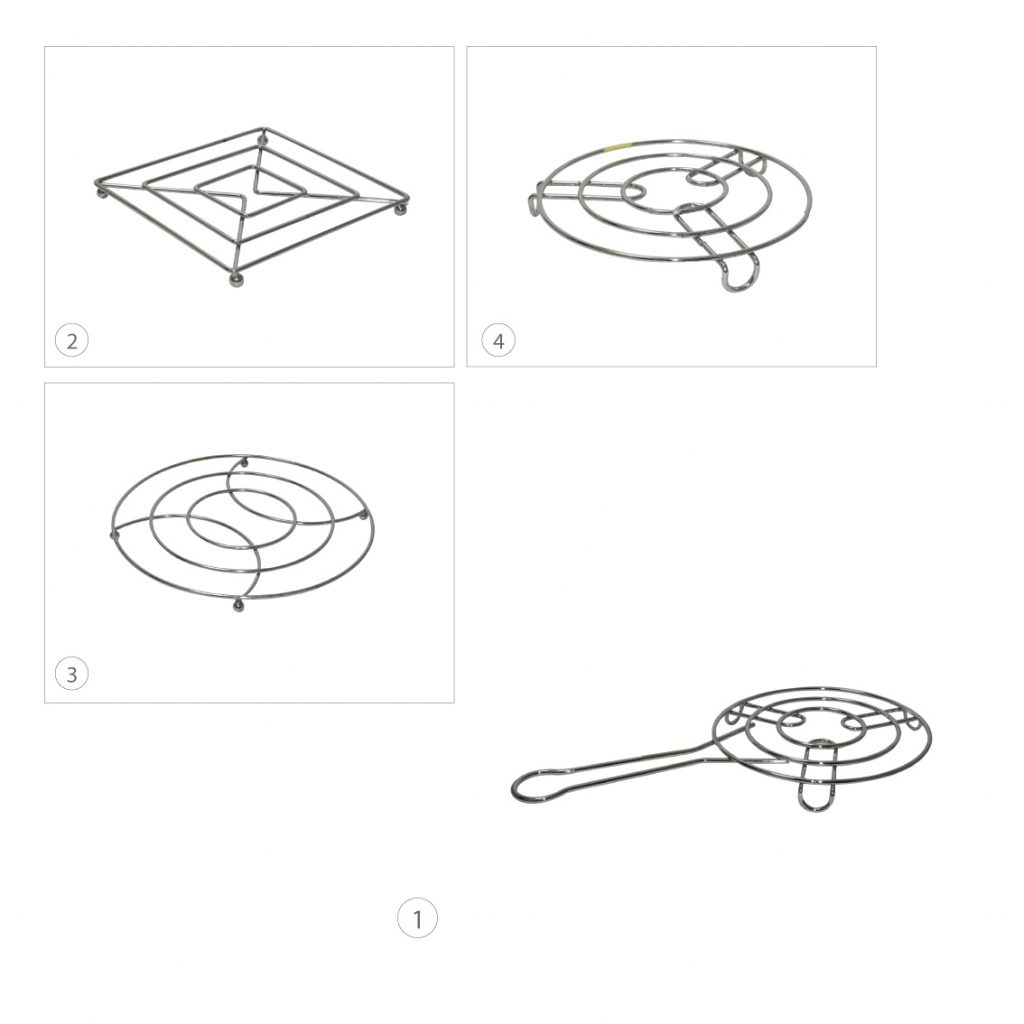 2

4

3

1