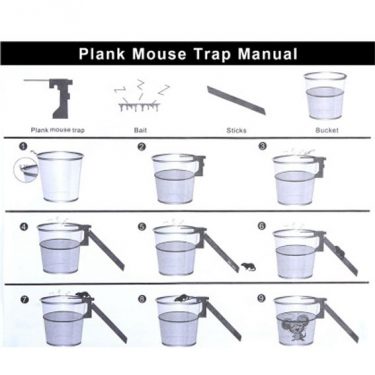 Plank Mouse Trap Manual

Plank mouse trap

Bait

Sticks

Bucket

1

2

3

4

5

6

7

8

9