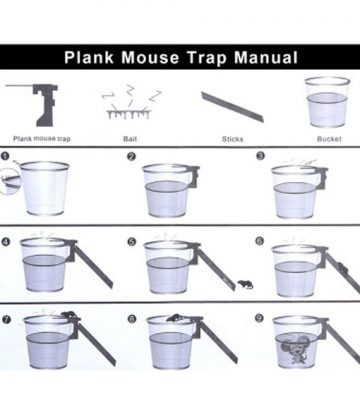 Plank Mouse Trap Manual

Plank mouse trap

Bait

Sticks

Bucket

1

2

3

4

5

6

7

8

9