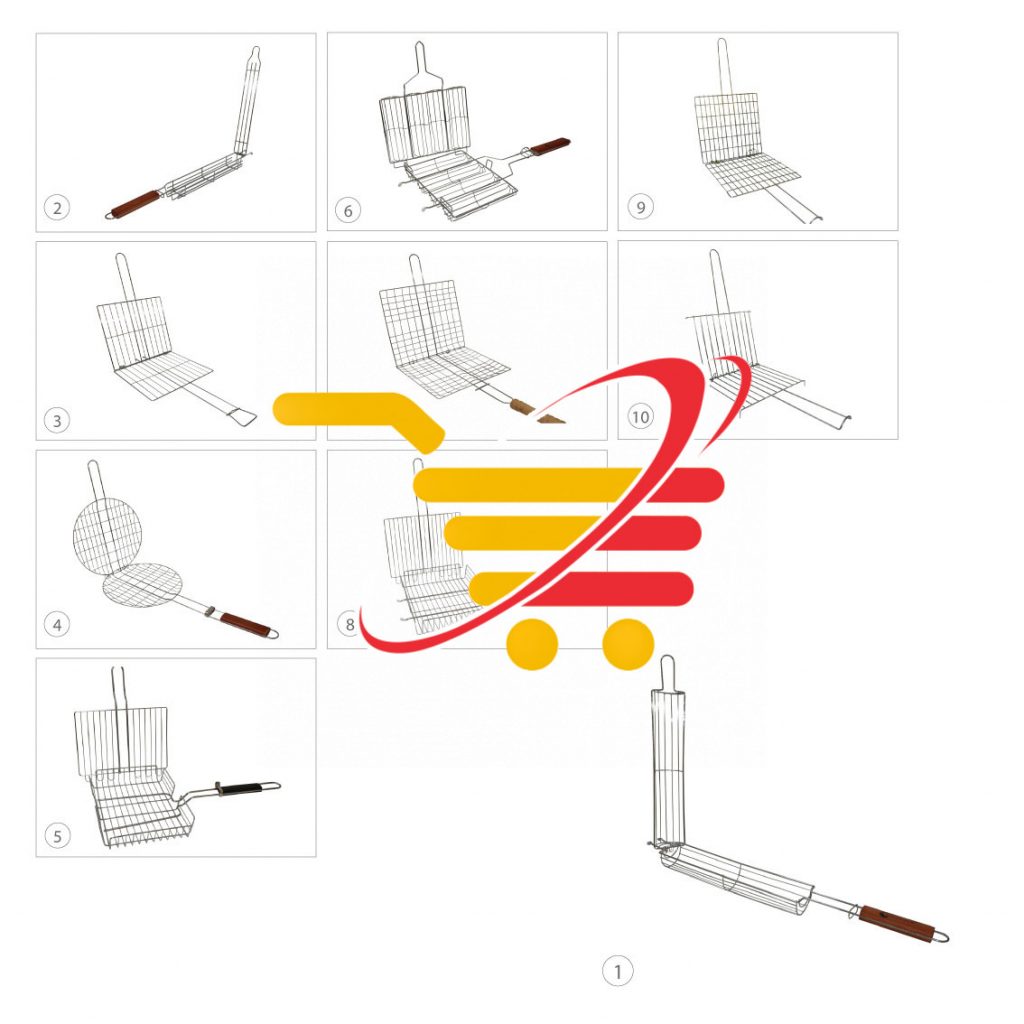 2

6

9

3

10

4

8

5

1