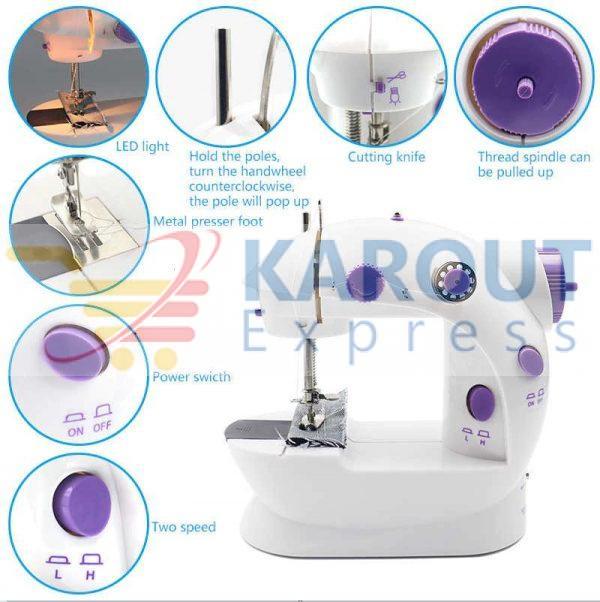 LED light

Hold the poles, turn the handwheel counterclockwise, the pole will pop up

Cutting knife

Thread spindle can be pulled up

Metal presser foot

KAROUT
Express

Power swicth

ON OFF

ON OFF

L H

Two speed

L H