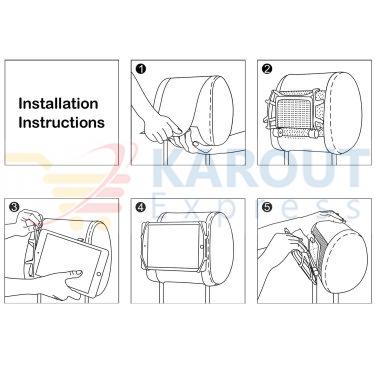 Installation Instructions

1

2

KAROUT
Express

3

4

5