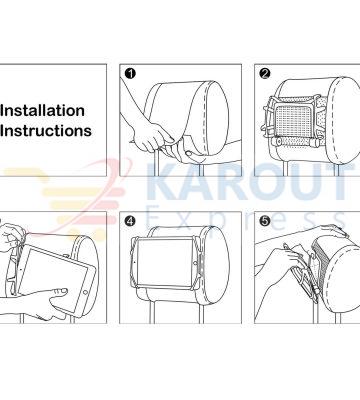 Installation Instructions

1

2

KAROUT
Express

4

5