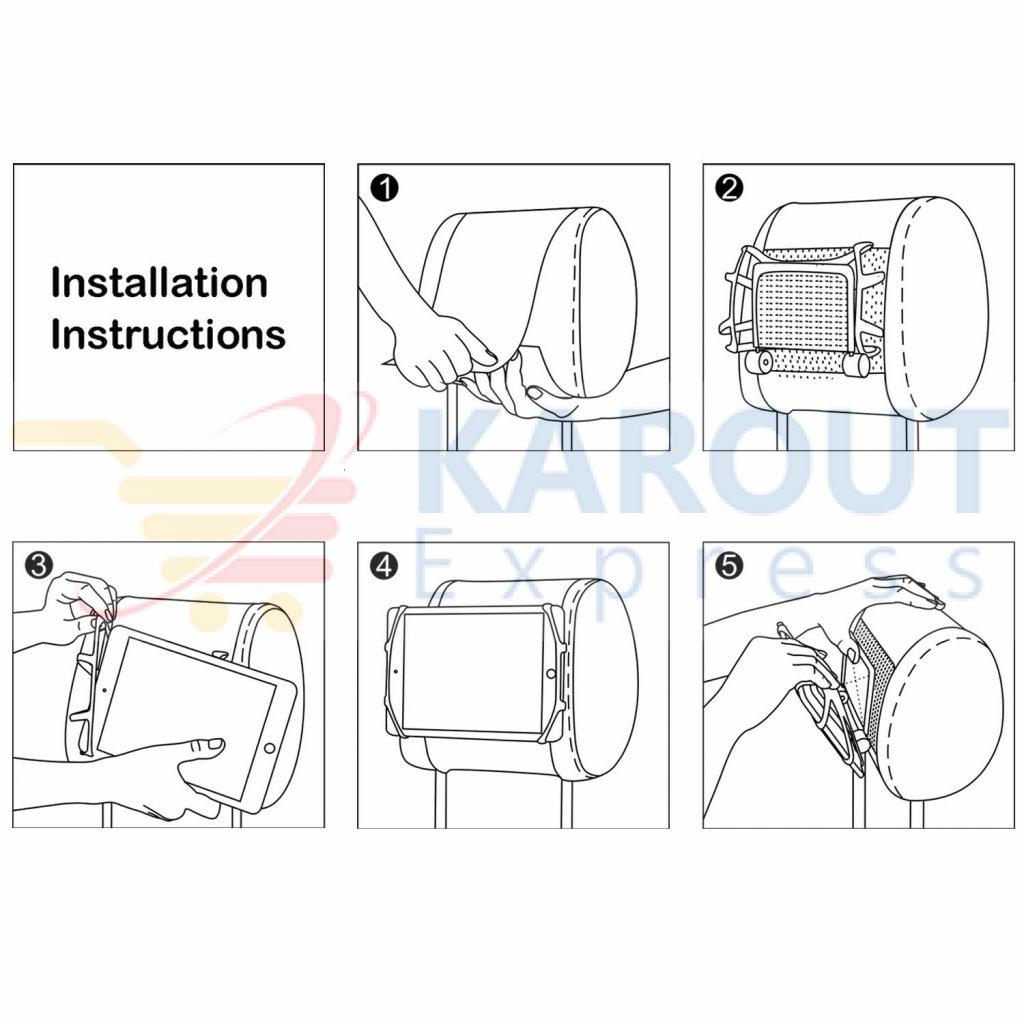 Installation Instructions

1

2

KAROUT Express

3

4

5