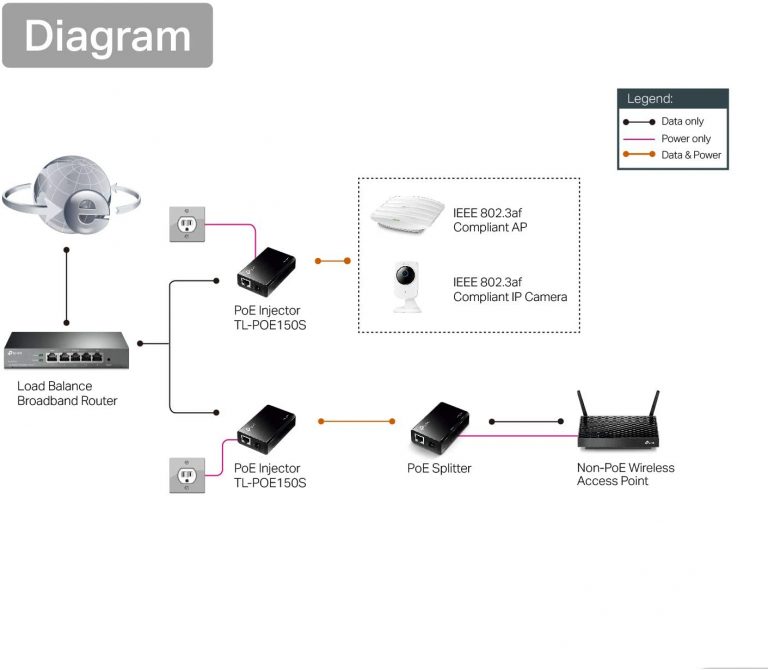 Diagram

Legend:
Data only
Power only
Data & Power

IEEE 802.3af Compliant AP

IEEE 802.3af Compliant IP Camera

PoE Injector TL-POE150S

Load Balance Broadband Router

PoE Injector TL-POE150S

PoE Splitter

Non-PoE Wireless Access Point