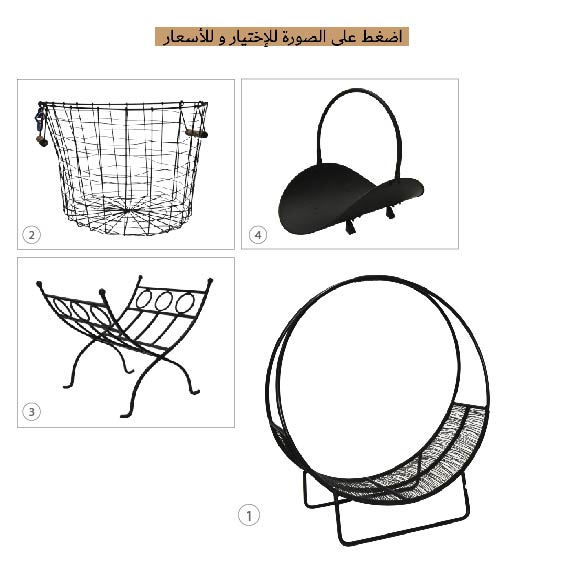 اضغط على الصورة للإختيار و للأسعار

2

4

3

1