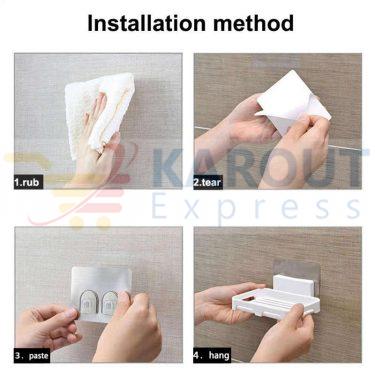 Installation method

1.rub

2.tear

KAROUT
Express

3. paste

4. hang