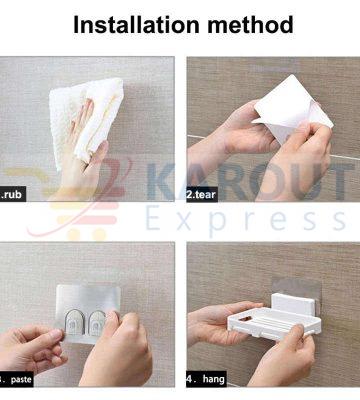 Installation method

.rub

2.tear

KAROUT
Express

. paste

4. hang