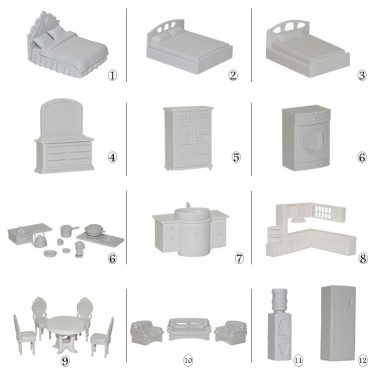 ①
②
③
④
⑤
⑥
⑥
⑦
⑧
⑨
⑩
⑪
⑫