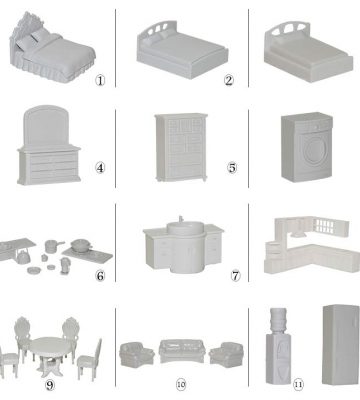 ①

②

④

⑤

⑥

⑦

⑨

⑩

⑪