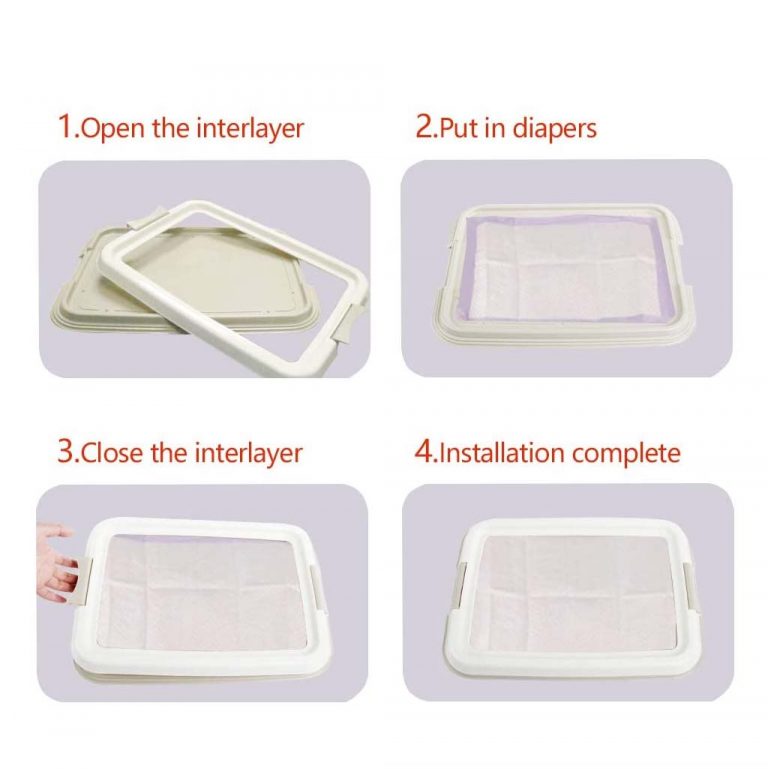 1.Open the interlayer

2.Put in diapers

3.Close the interlayer

4.Installation complete