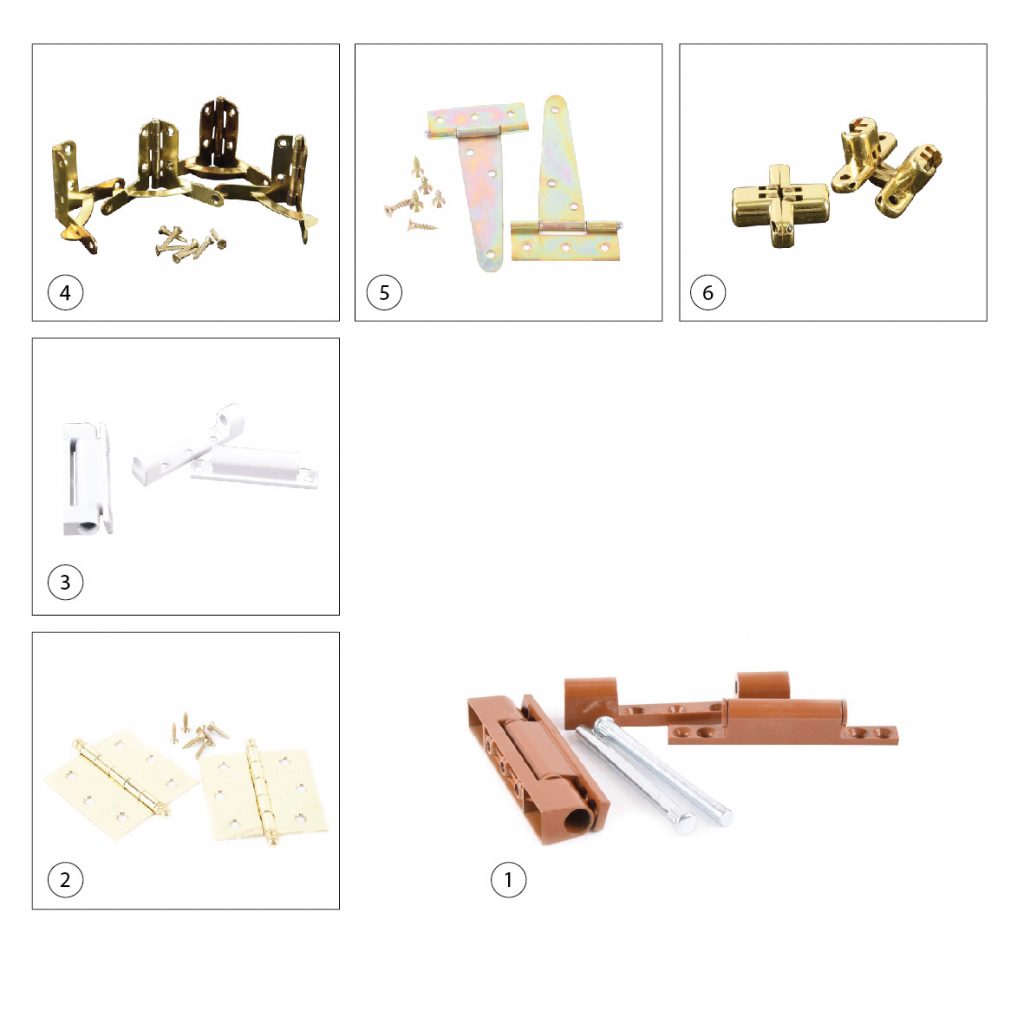 4

5

6

3

2

1