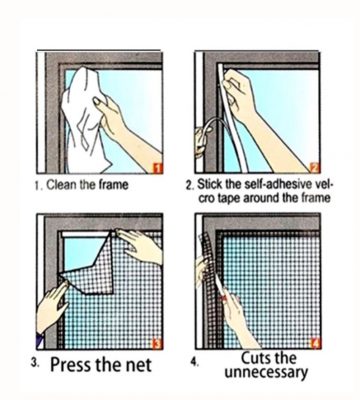 1

1. Clean the frame

2

2. Stick the self-adhesive velcro tape around the frame

3

3. Press the net

4

4. Cuts the unnecessary