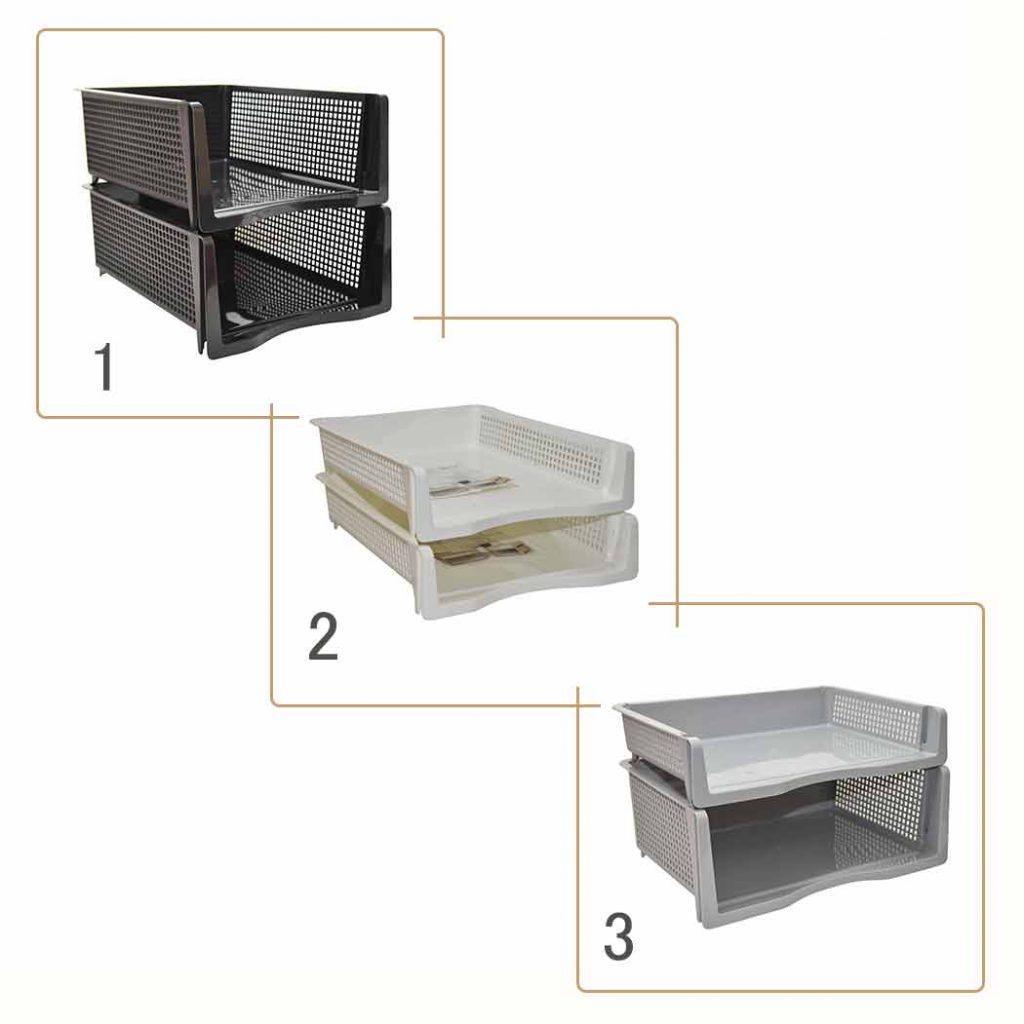 1

2

3