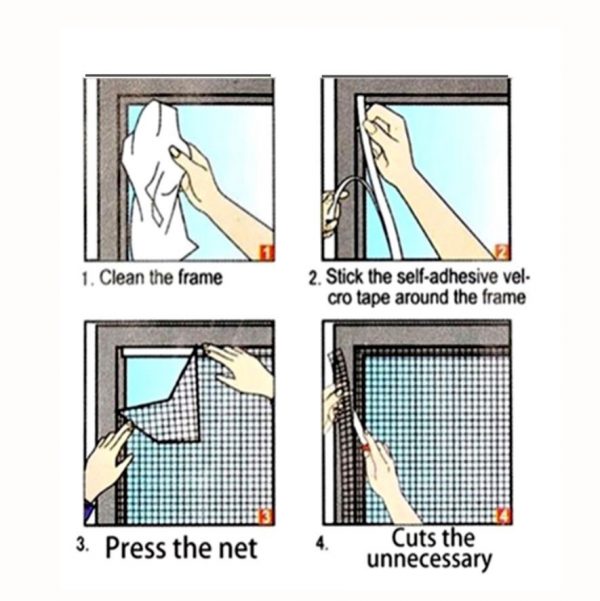 1

1. Clean the frame

2

2. Stick the self-adhesive velcro tape around the frame

3

3. Press the net

4

4. Cuts the unnecessary