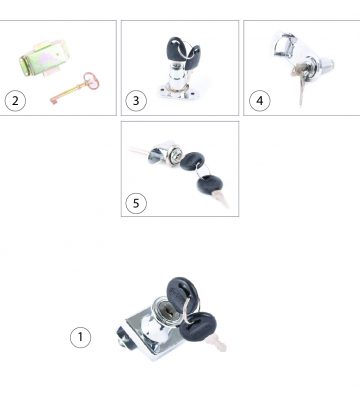 2

3

4

5

1