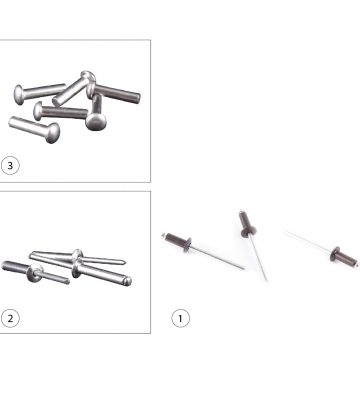 3

2

1