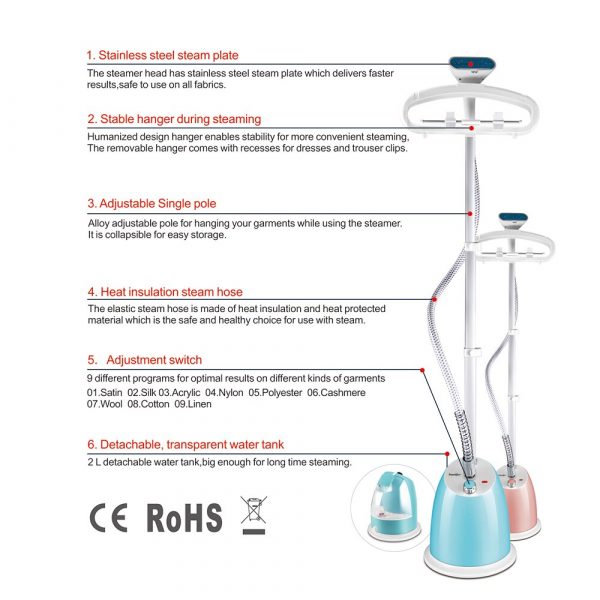 1. Stainless steel steam plate

The steamer head has stainless steel steam plate which delivers faster results,safe to use on all fabrics.

2. Stable hanger during steaming

Humanized design hanger enables stability for more convenient steaming, The removable hanger comes with recesses for dresses and trouser clips.

3. Adjustable Single pole

Alloy adjustable pole for hanging your garments while using the steamer. It is collapsible for easy storage.

4. Heat insulation steam hose

The elastic steam hose is made of heat insulation and heat protected material which is the safe and healthy choice for use with steam.

5. Adjustment switch

9 different programs for optimal results on different kinds of garments
01.Satin 02.Silk 03.Acrylic 04.Nylon 05.Polyester 06.Cashmere 07.Wool 08.Cotton 09.Linen

6. Detachable, transparent water tank

2 L detachable water tank,big enough for long time steaming.

CE RoHS